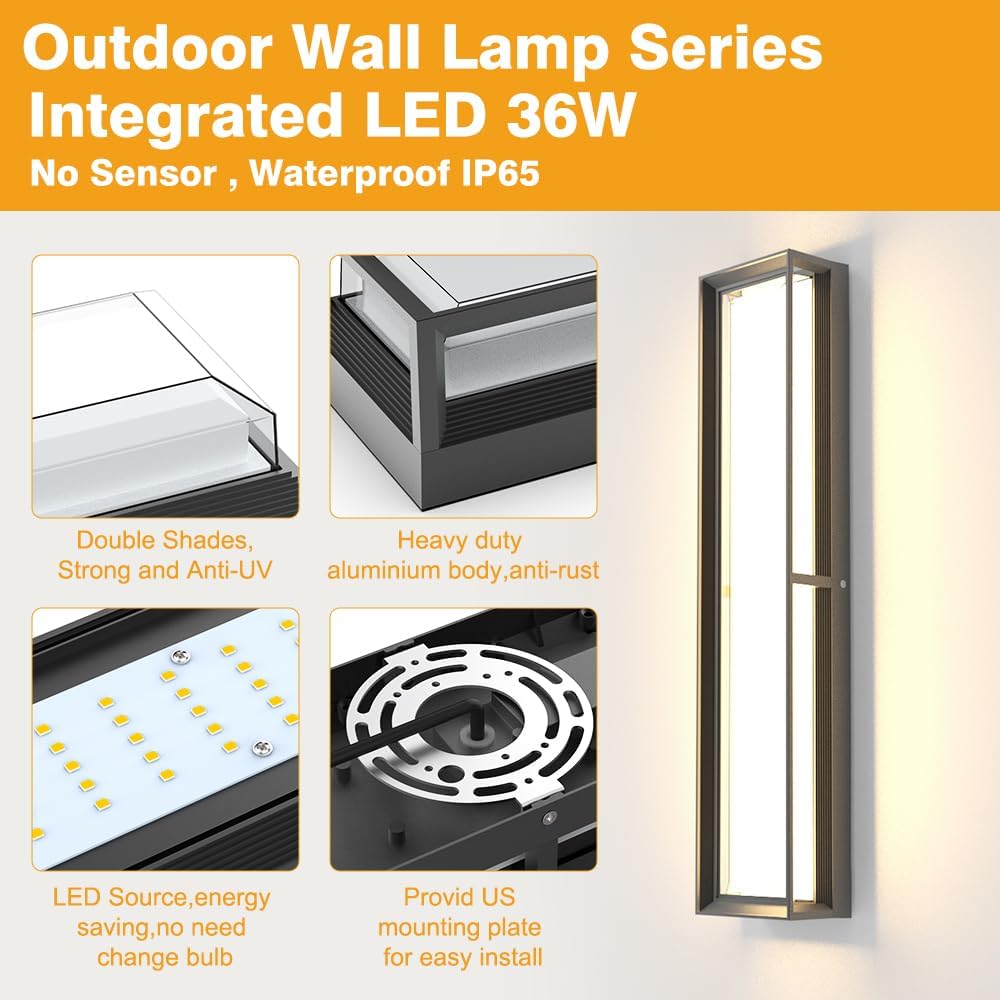 Outdoor Wall Lamp Series
Integrated LED 36W
No Sensor , Waterproof IP65

Double Shades, Strong and Anti-UV

Heavy duty aluminium body,anti-rust

LED Source,energy saving,no need change bulb

Provid US mounting plate for easy install