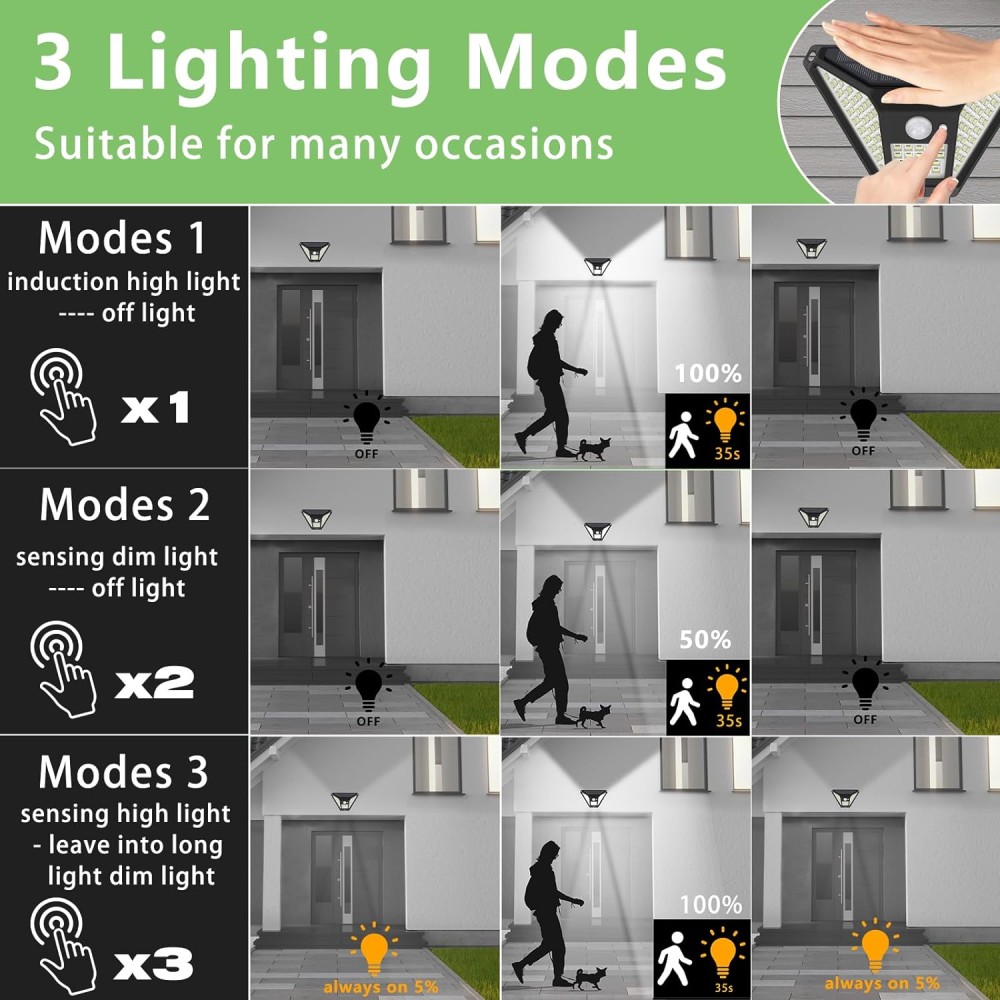 3 Lighting Modes
Suitable for many occasions

Modes 1
induction high light
---- off light

x1

OFF

100%

35s

OFF

Modes 2
sensing dim light
---- off light

x2

OFF

50%

35s

OFF

Modes 3
sensing high light
- leave into long
light dim light

x3

always on 5%

100%

35s

always on 5%