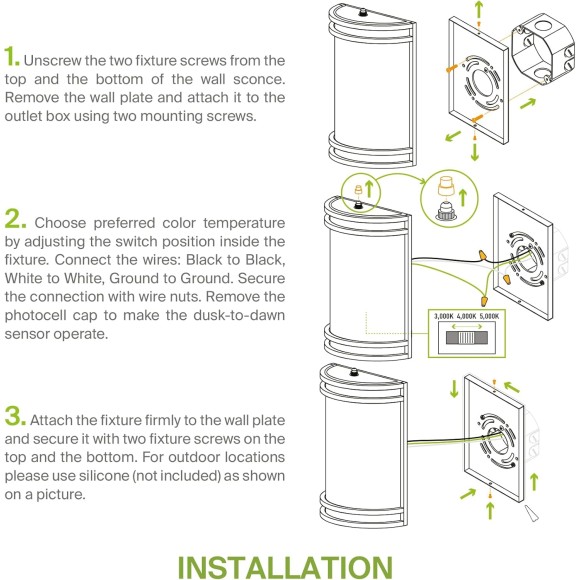 1. Unscrew the two fixture screws from the top and the bottom of the wall sconce. Remove the wall plate and attach it to the outlet box using two mounting screws.

2. Choose preferred color temperature by adjusting the switch position inside the fixture. Connect the wires: Black to Black, White to White, Ground to Ground. Secure the connection with wire nuts. Remove the photocell cap to make the dusk-to-dawn sensor operate.

3,000K 4,000K 5,000K

3. Attach the fixture firmly to the wall plate and secure it with two fixture screws on the top and the bottom. For outdoor locations please use silicone (not included) as shown on a picture.

INSTALLATION