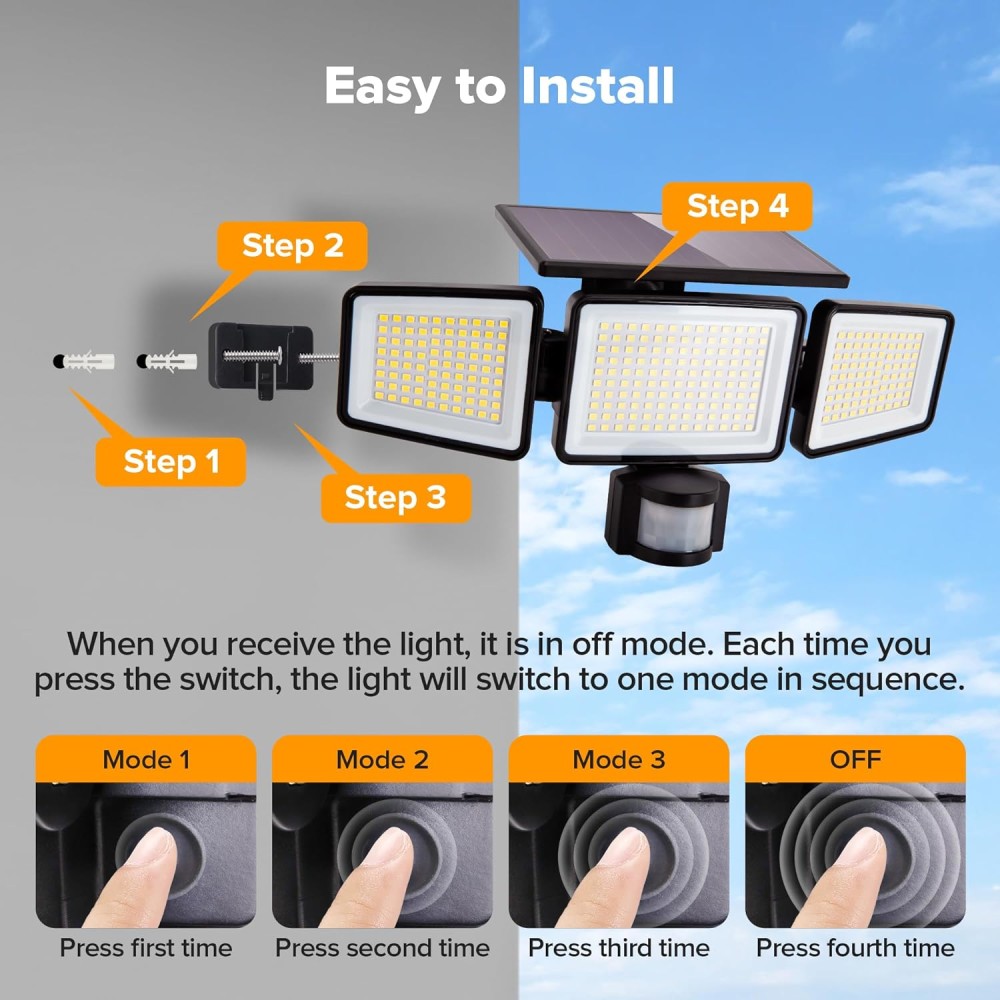 Easy to Install

Step 2

Step 4

Step 1

Step 3

When you receive the light, it is in off mode. Each time you press the switch, the light will switch to one mode in sequence.

Mode 1
Press first time

Mode 2
Press second time

Mode 3
Press third time

OFF
Press fourth time